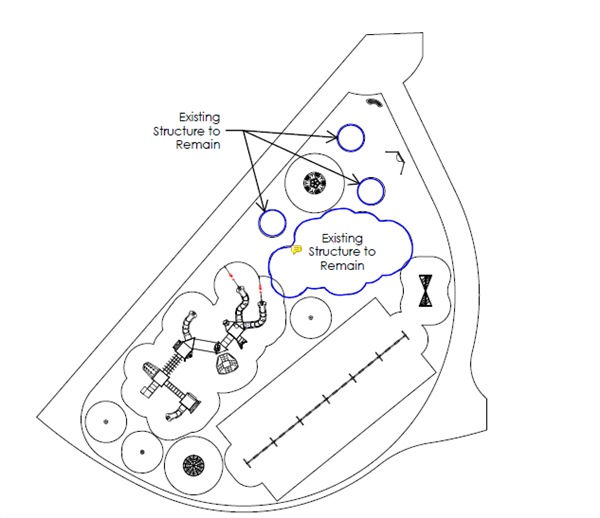 Existing Structure to Remain

Existing Structure to Remain